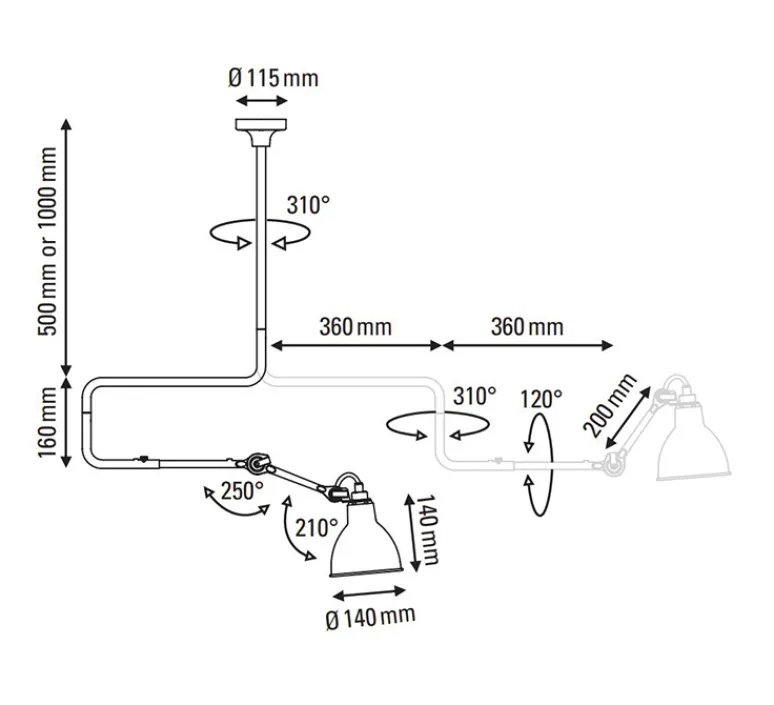 Ø 115 mm

500 mm or 1000 mm

310°

360 mm

360 mm

160 mm

310°

120°

200 mm

250°

210°

140 mm

Ø 140 mm