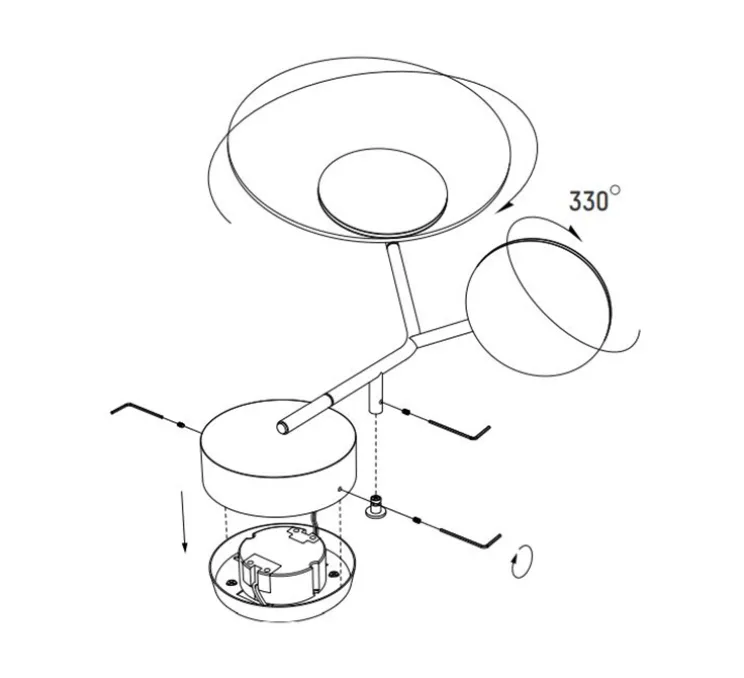 330°